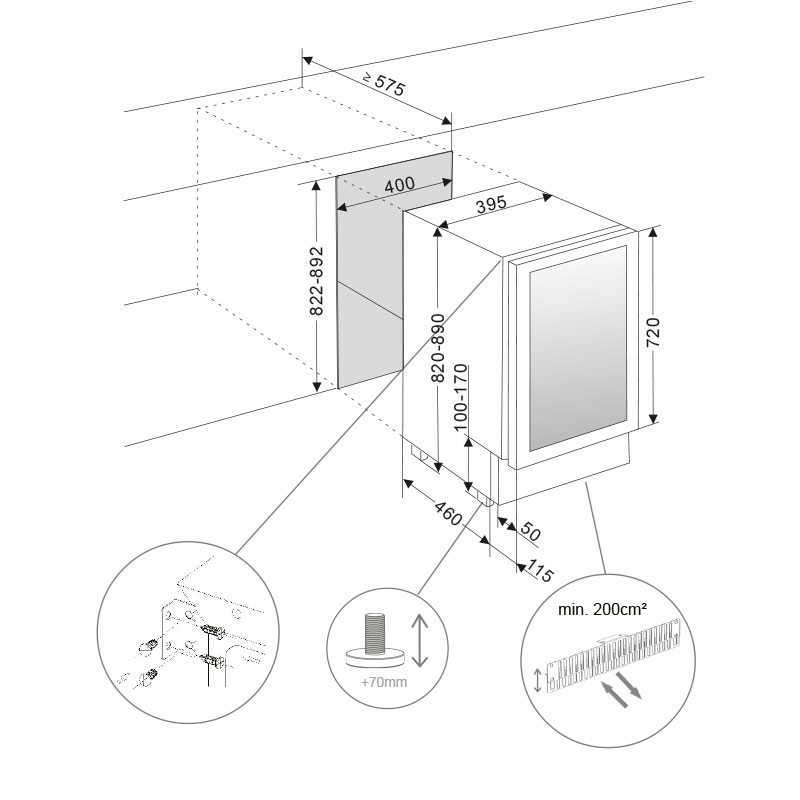 ≥ 575
400
395
822-892
820-890
100-170
720
460
50
115
+70mm
min. 200cm²